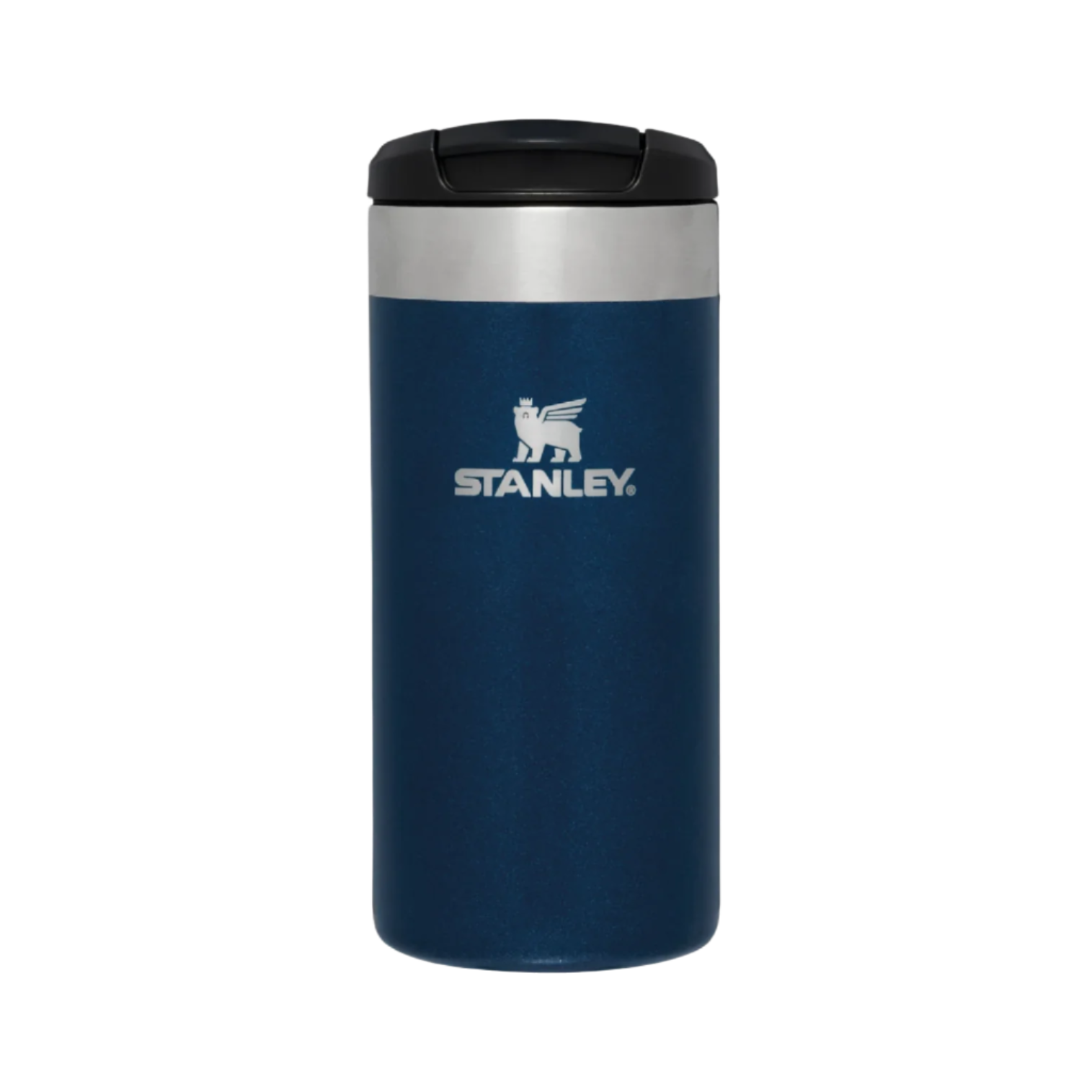 STANLEY®