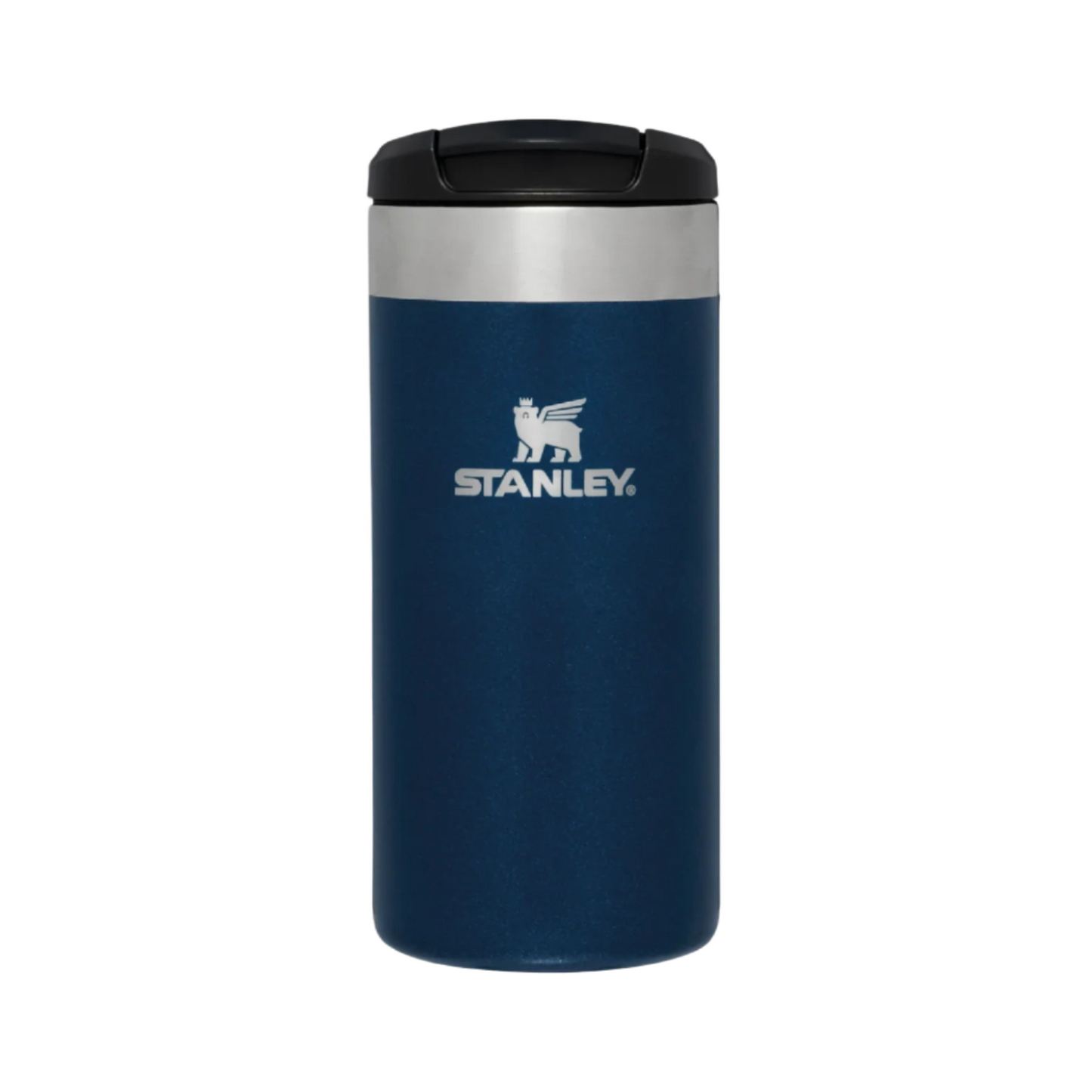 STANLEY®